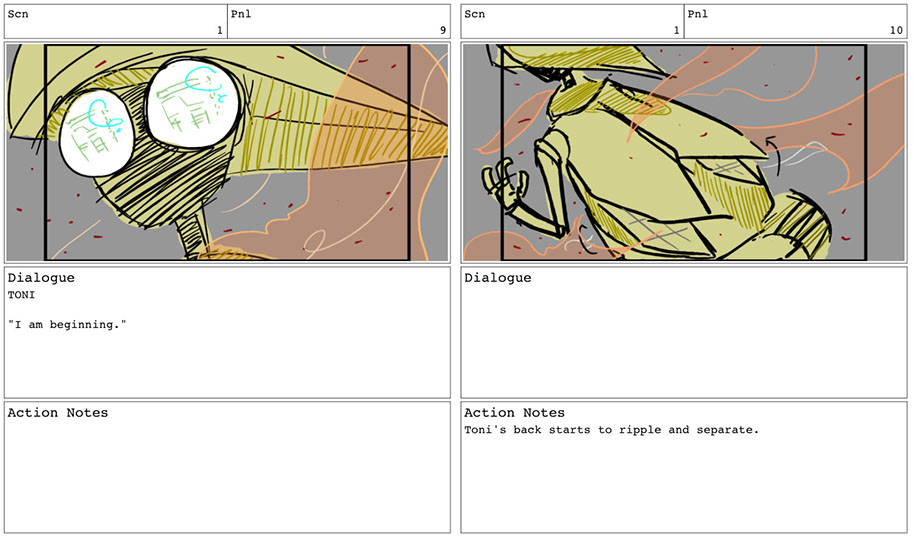 Scn
1

Pnl
9

Dialogue
TONI

"I am beginning."

Action Notes

Scn
1

Pnl
10

Dialogue

Action Notes
Toni's back starts to ripple and separate.